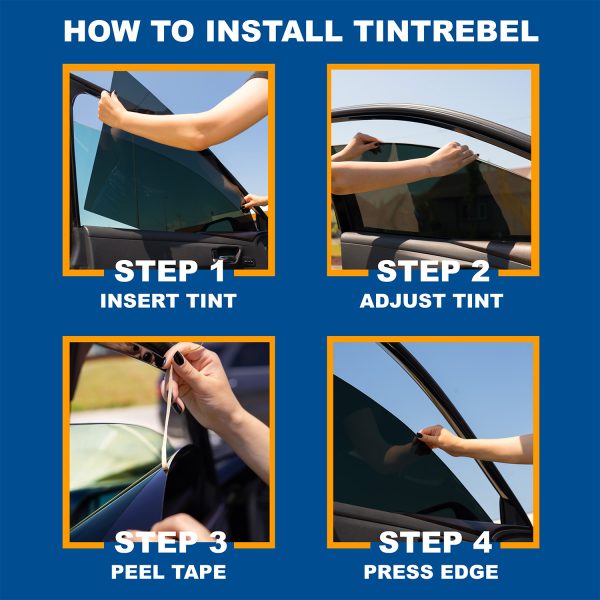 HOW TO INSTALL TINTREBEL

STEP 1
INSERT TINT

STEP 2
ADJUST TINT

STEP 3
PEEL TAPE

STEP 4
PRESS EDGE