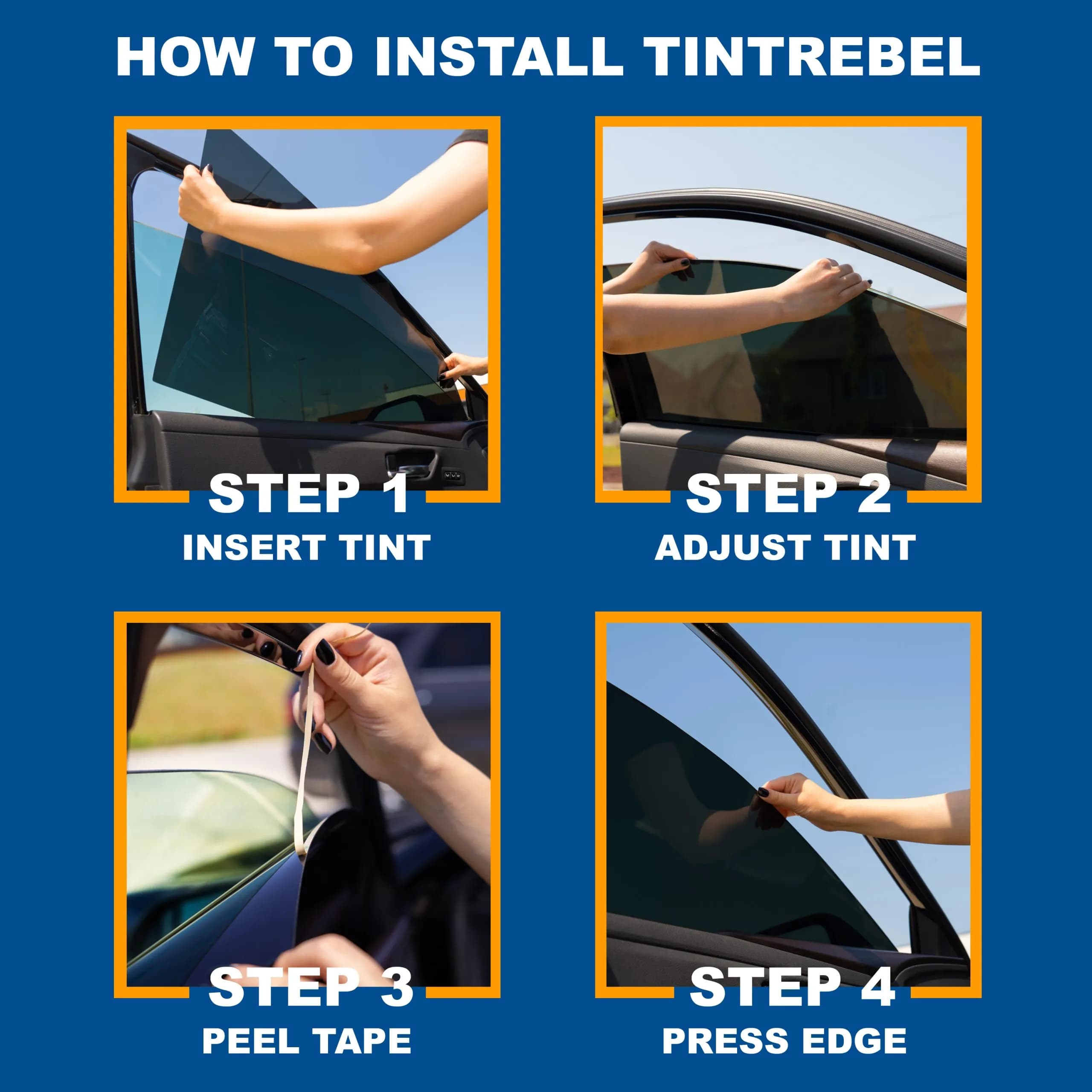 HOW TO INSTALL TINTREBEL

STEP 1
INSERT TINT

STEP 2
ADJUST TINT

STEP 3
PEEL TAPE

STEP 4
PRESS EDGE