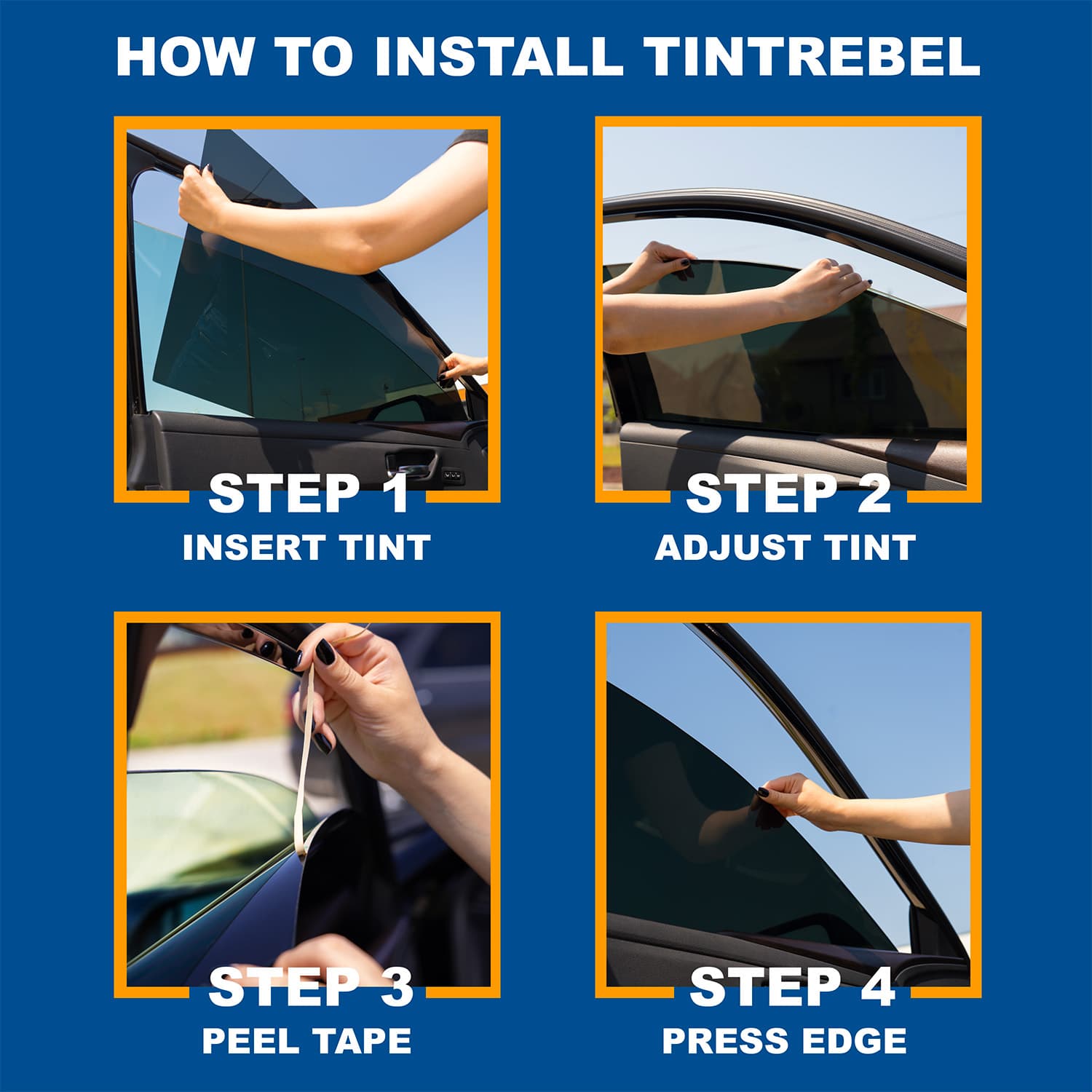 HOW TO INSTALL TINTREBEL

STEP 1
INSERT TINT

STEP 2
ADJUST TINT

STEP 3
PEEL TAPE

STEP 4
PRESS EDGE