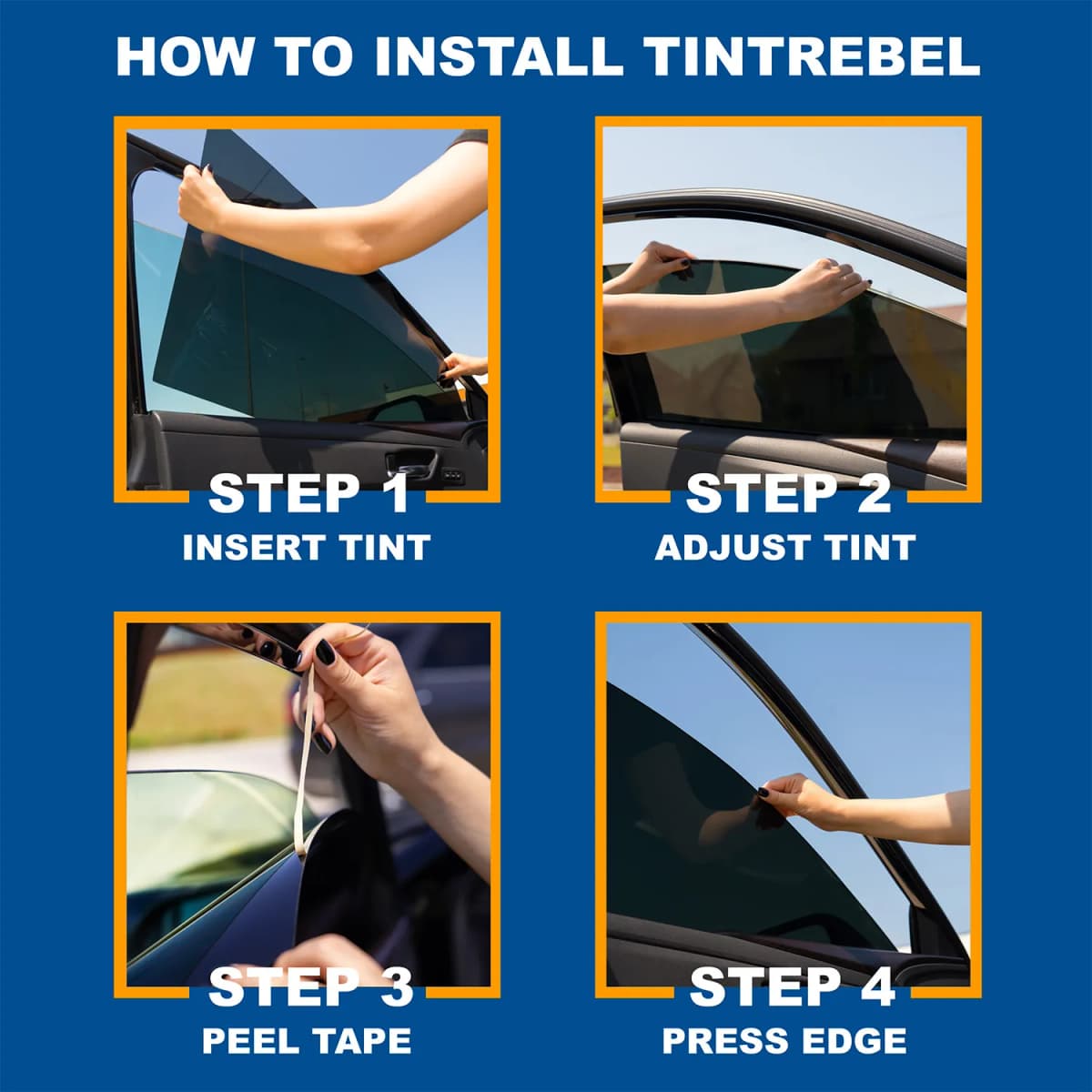 HOW TO INSTALL TINTREBEL

STEP 1
INSERT TINT

STEP 2
ADJUST TINT

STEP 3
PEEL TAPE

STEP 4
PRESS EDGE